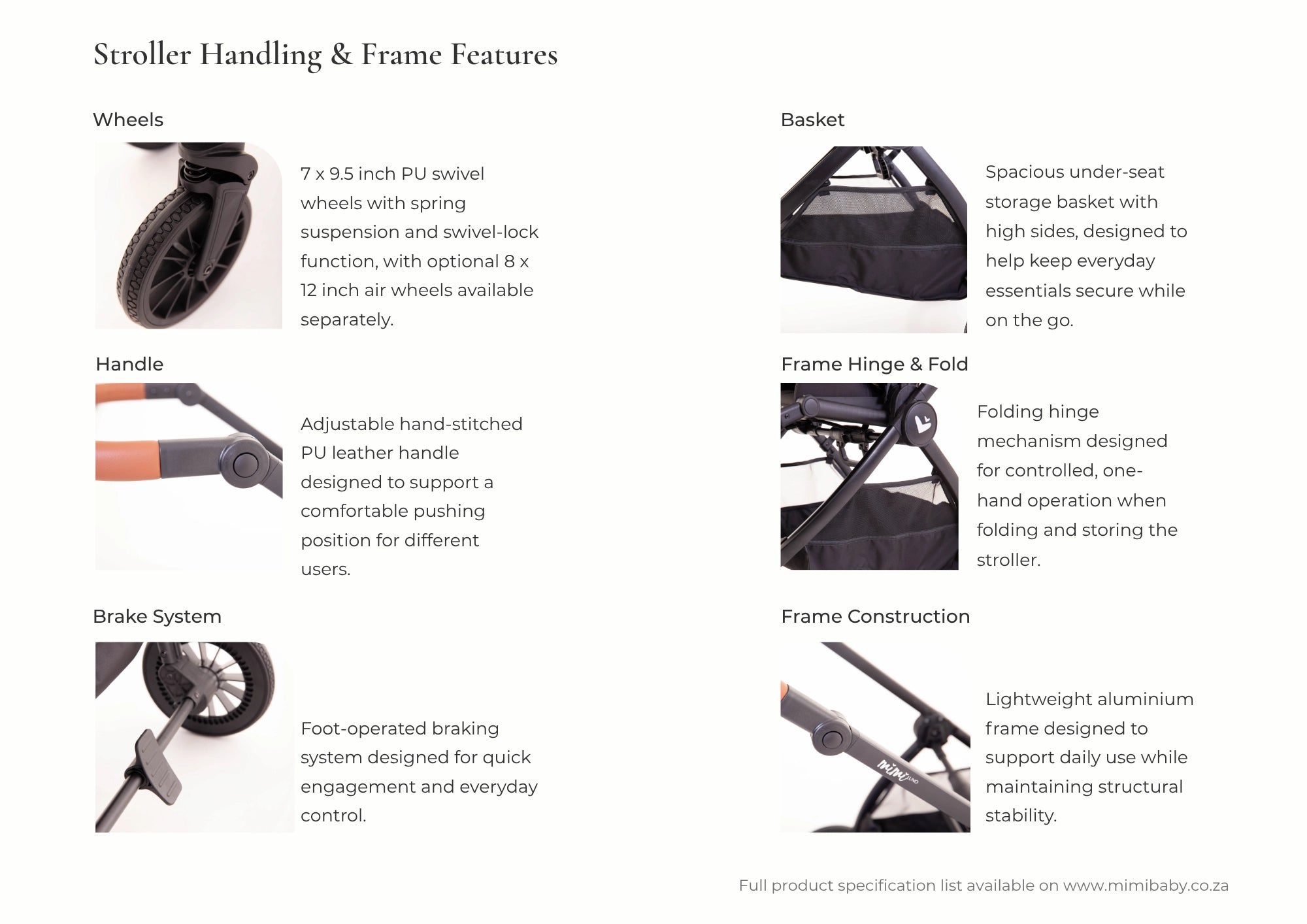 Stroller Handling & Frame Features

Wheels

7 x 9.5 inch PU swivel wheels with spring suspension and swivel-lock function, with optional 8 x 12 inch air wheels available separately.

Handle

Adjustable hand-stitched PU leather handle designed to support a comfortable pushing position for different users.

Brake System

Foot-operated braking system designed for quick engagement and everyday control.

Basket

Spacious under-seat storage basket with high sides, designed to help keep everyday essentials secure while on the go.

Frame Hinge & Fold

Folding hinge mechanism designed for controlled, one-hand operation when folding and storing the stroller.

Frame Construction

mimi UNO

Lightweight aluminium frame designed to support daily use while maintaining structural stability.

Full product specification list available on www.mimibaby.co.za